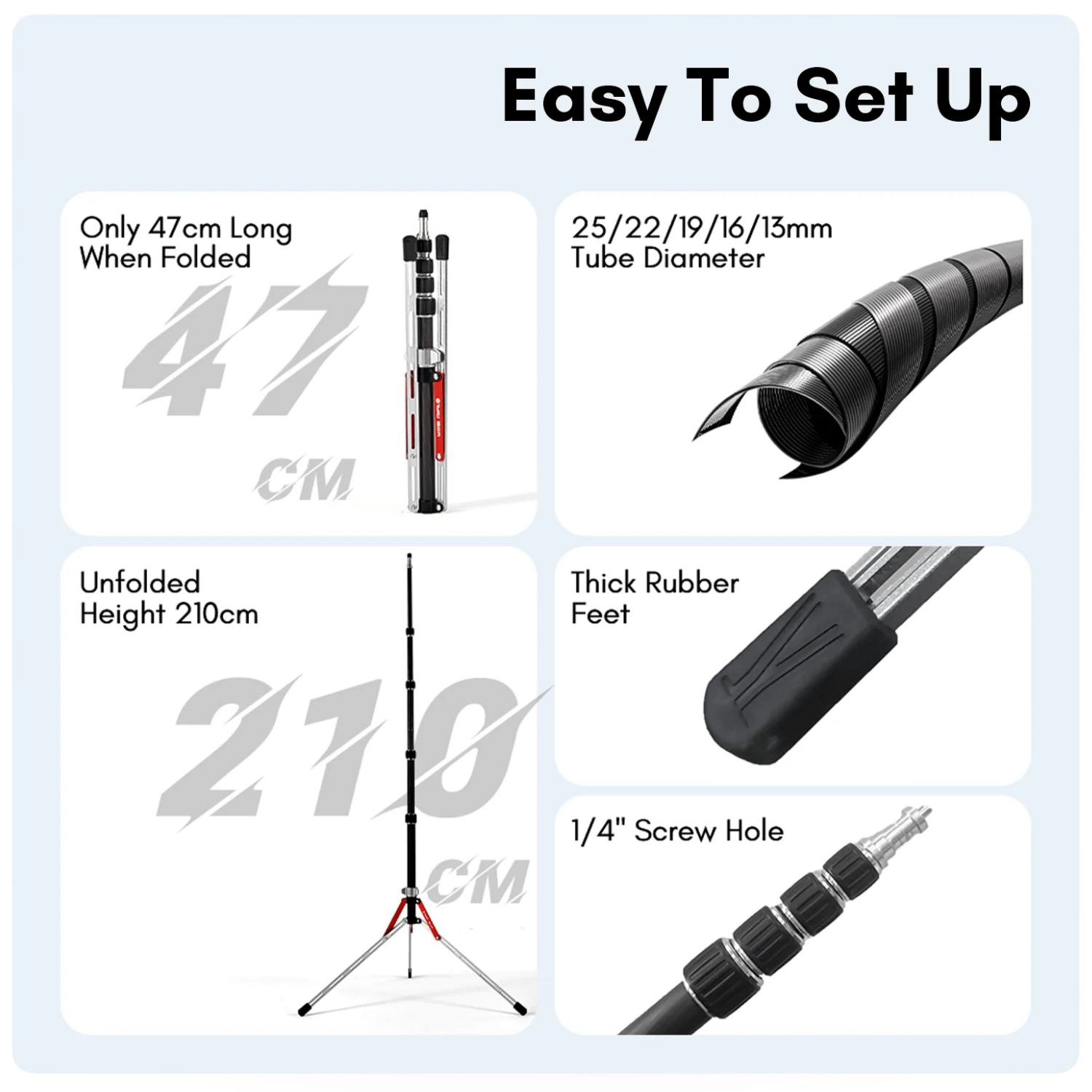 Easy To Set Up

Only 47cm Long When Folded

47
CM

25/22/19/16/13mm Tube Diameter

Unfolded Height 210cm

210
CM

Thick Rubber Feet

1/4" Screw Hole